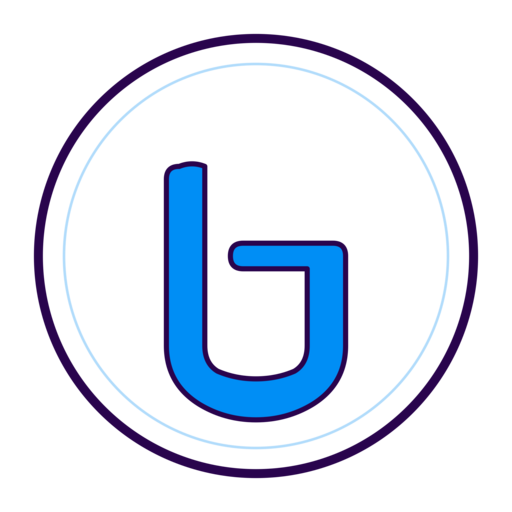 b